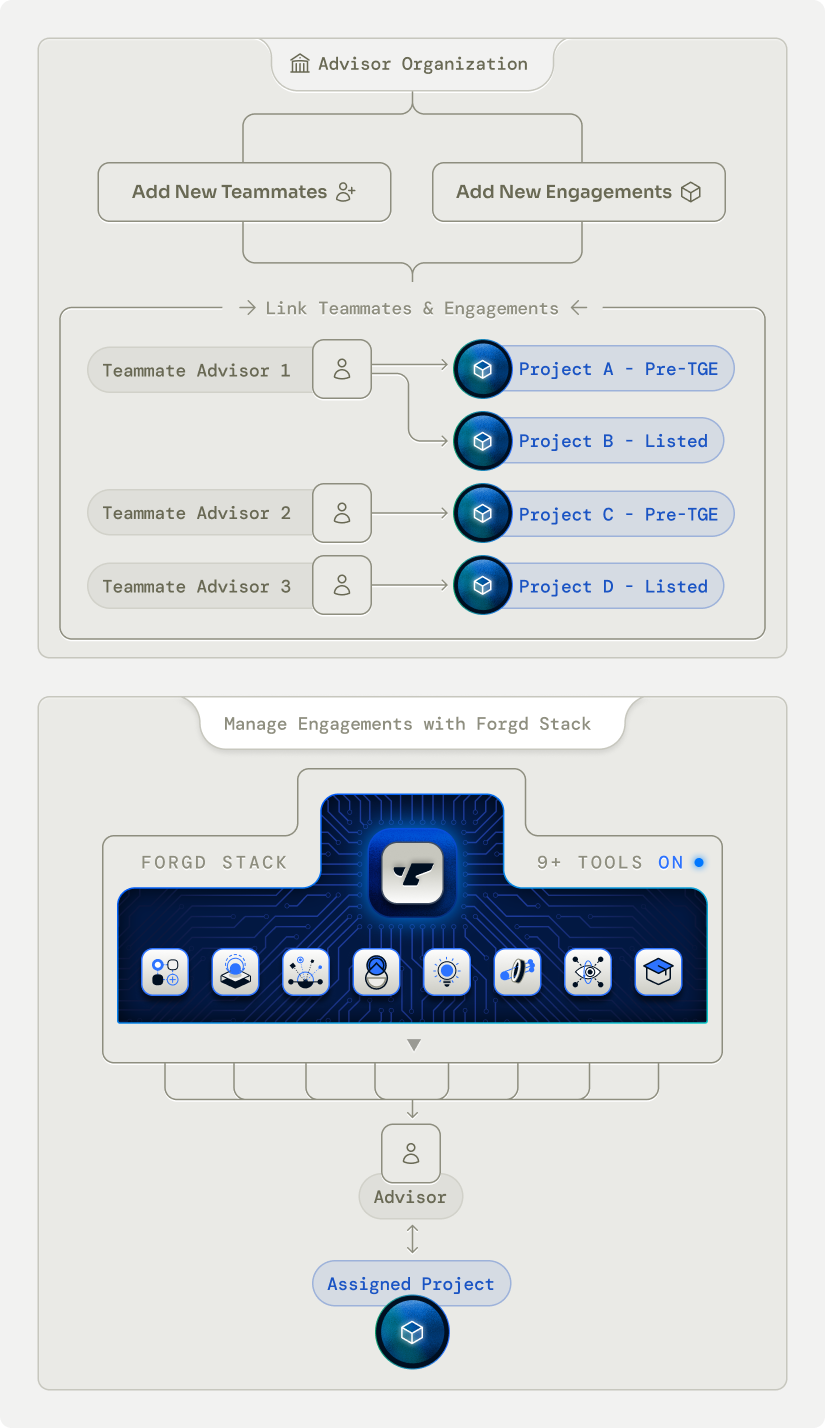 Advisor Organization

Add New Teammates

Add New Engagements

→ Link Teammates & Engagements ←

Teammate Advisor 1

Project A - Pre-TGE

Project B - Listed

Teammate Advisor 2

Project C - Pre-TGE

Teammate Advisor 3

Project D - Listed

Manage Engagements with Forgd Stack

FORGD STACK

9+ TOOLS ON

Advisor

Assigned Project